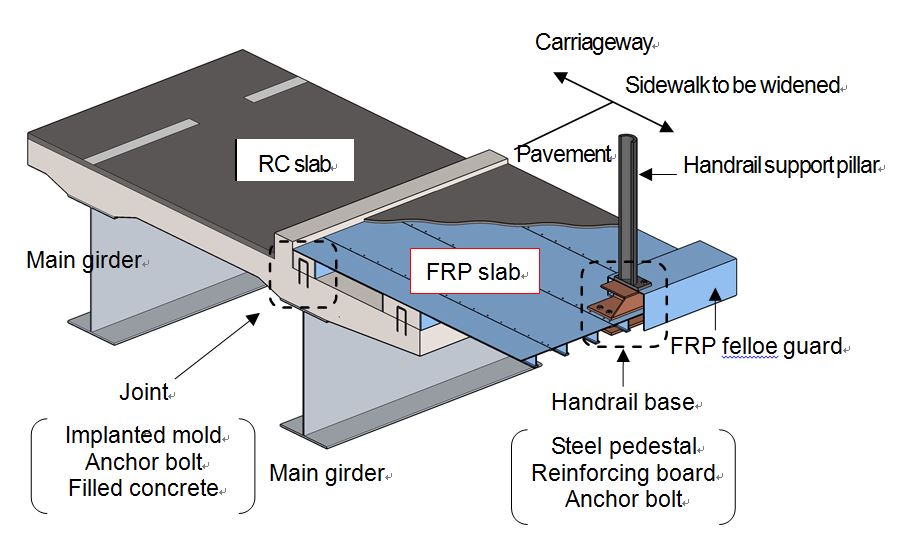 Carriageway

Sidewalk to be widened

RC slab

Pavement

Handrail support pillar

Main girder

FRP slab

FRP felloe guard

Joint

Handrail base

Implanted mold
Anchor bolt
Filled concrete

Main girder

Steel pedestal
Reinforcing board
Anchor bolt